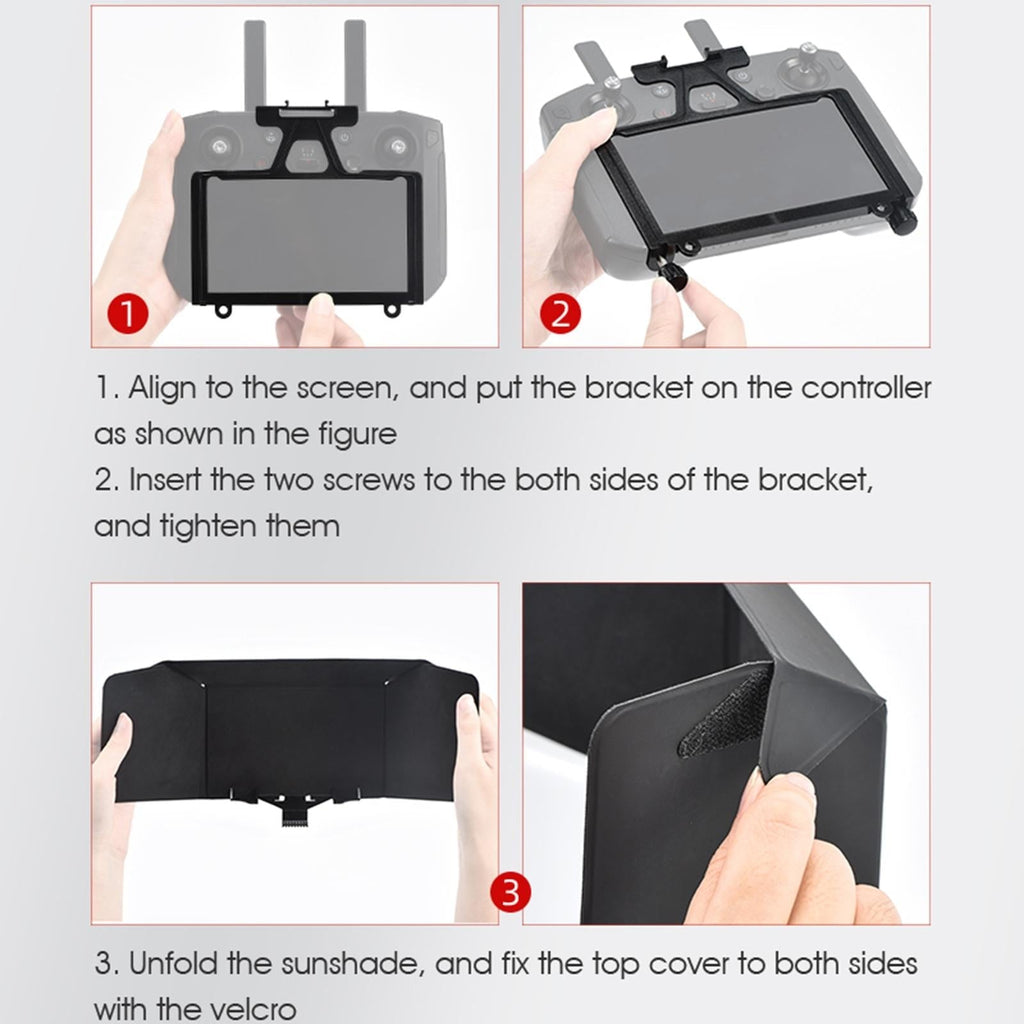 1

2

1. Align to the screen, and put the bracket on the controller as shown in the figure
2. Insert the two screws to the both sides of the bracket, and tighten them

3

3. Unfold the sunshade, and fix the top cover to both sides with the velcro